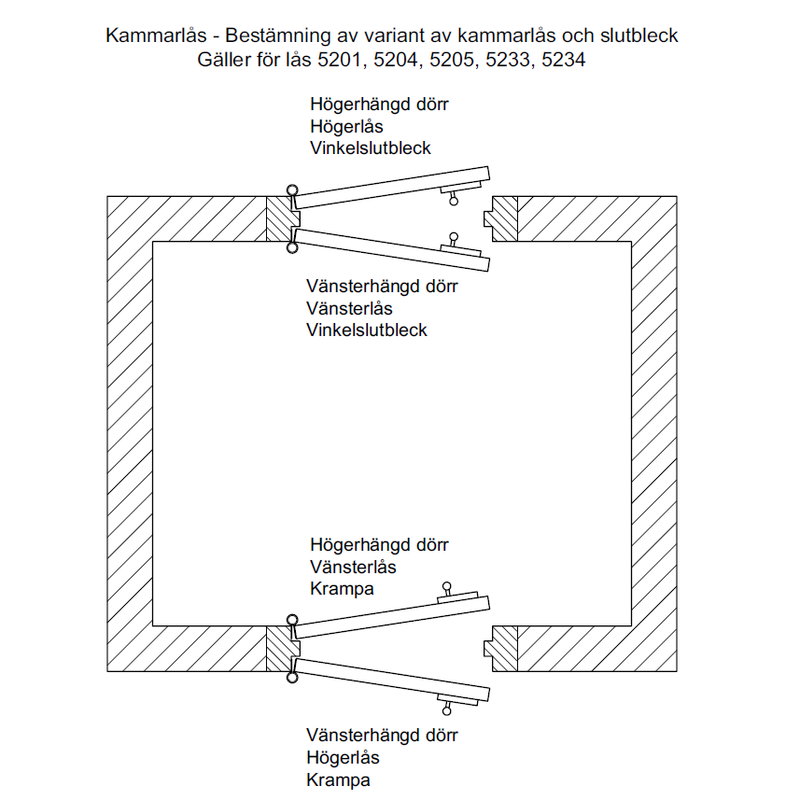 Kammarlås - Bestämning av variant av kammarlås och slutbleck
Gäller för lås 5201, 5204, 5205, 5233, 5234

Högerhängd dörr
Högerlås
Vinkelslutbleck

Vänsterhängd dörr
Vänsterlås
Vinkelslutbleck

Högerhängd dörr
Vänsterlås
Krampa

Vänsterhängd dörr
Högerlås
Krampa